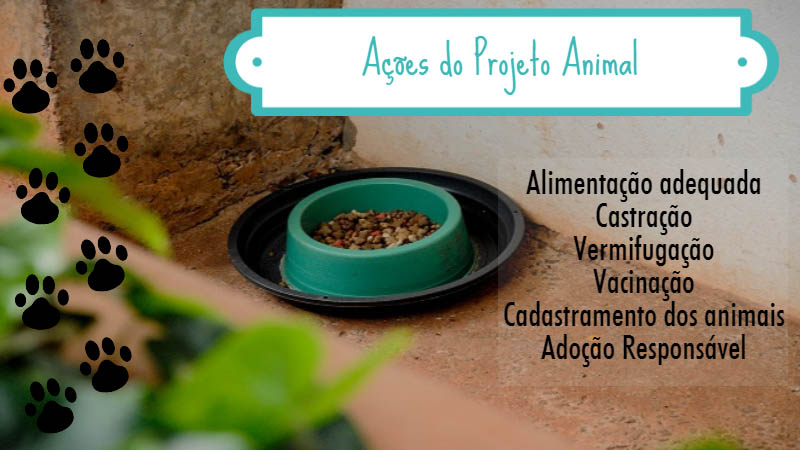 Ações do Projeto Animal

Alimentação adequada
Castração
Vermifugação
Vacinação
Cadastramento dos animais
Adoção Responsável